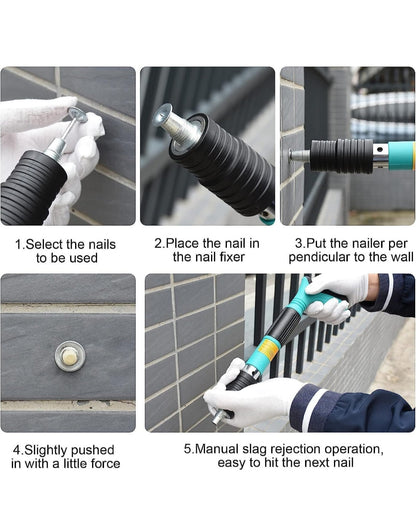 1.Select the nails to be used

2.Place the nail in the nail fixer

3.Put the nailer per pendicular to the wall

4.Slightly pushed in with a little force

5.Manual slag rejection operation, easy to hit the next nail